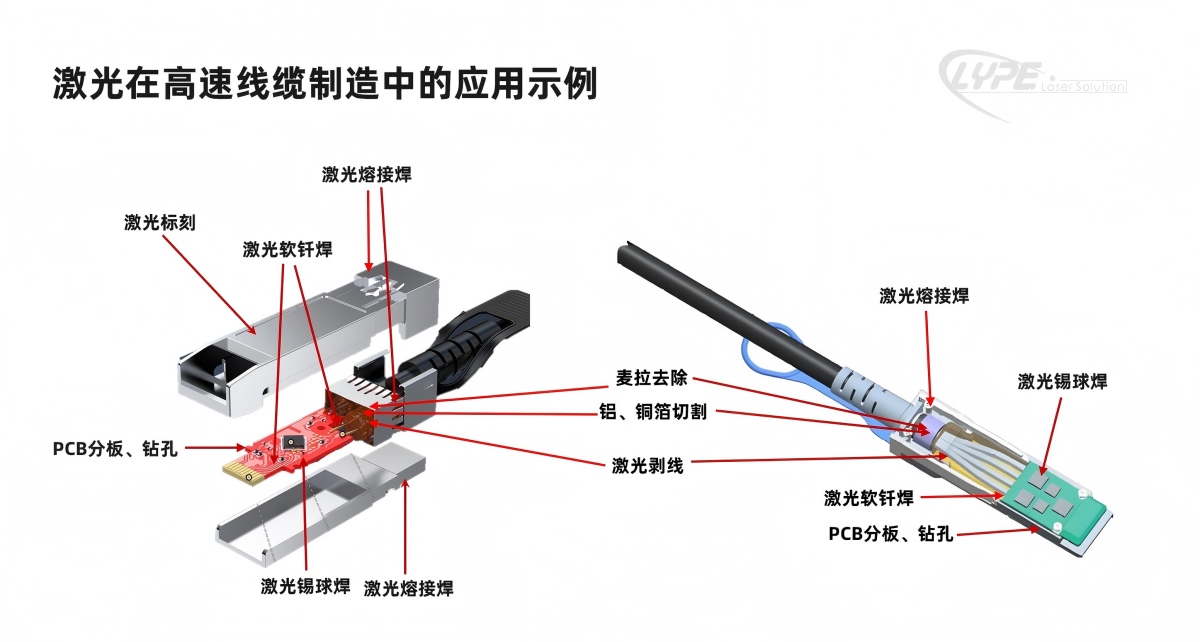 激光在高速线缆制造中的应用示例

LYPE Laser Solution

激光熔接焊

激光标刻

激光软钎焊

PCB分板、钻孔

激光锡球焊

激光熔接焊

麦拉去除

铝、铜箔切割

激光剥线

激光熔接焊

激光锡球焊

激光软钎焊

PCB分板、钻孔